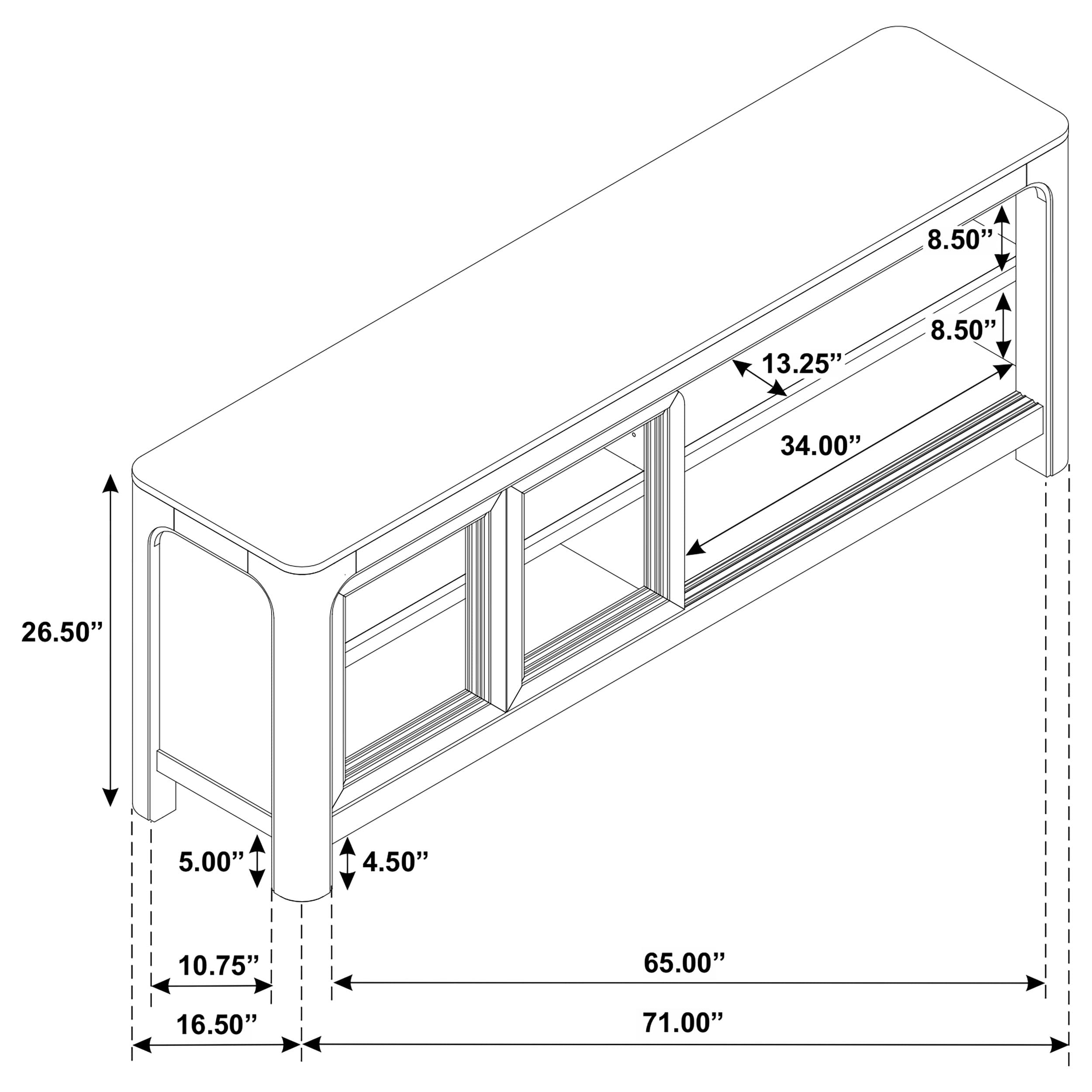 8.50”
8.50”
13.25”
34.00”
26.50”
5.00”
4.50”
10.75”
65.00”
16.50”
71.00”