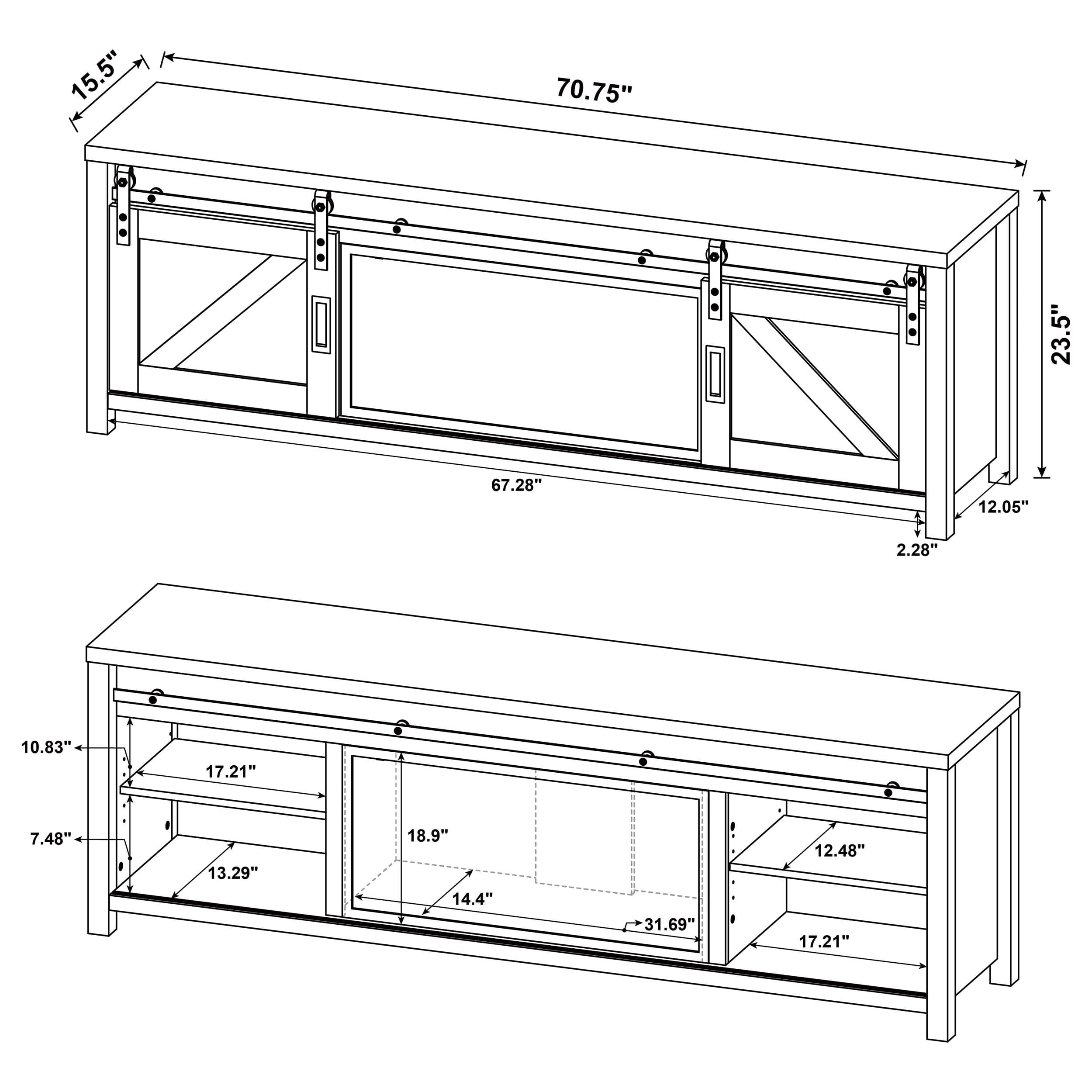 15.5"
70.75"
23.5"
67.28"
12.05"
2.28"

10.83"
17.21"
7.48"
13.29"
18.9"
14.4"
31.69"
12.48"
17.21"